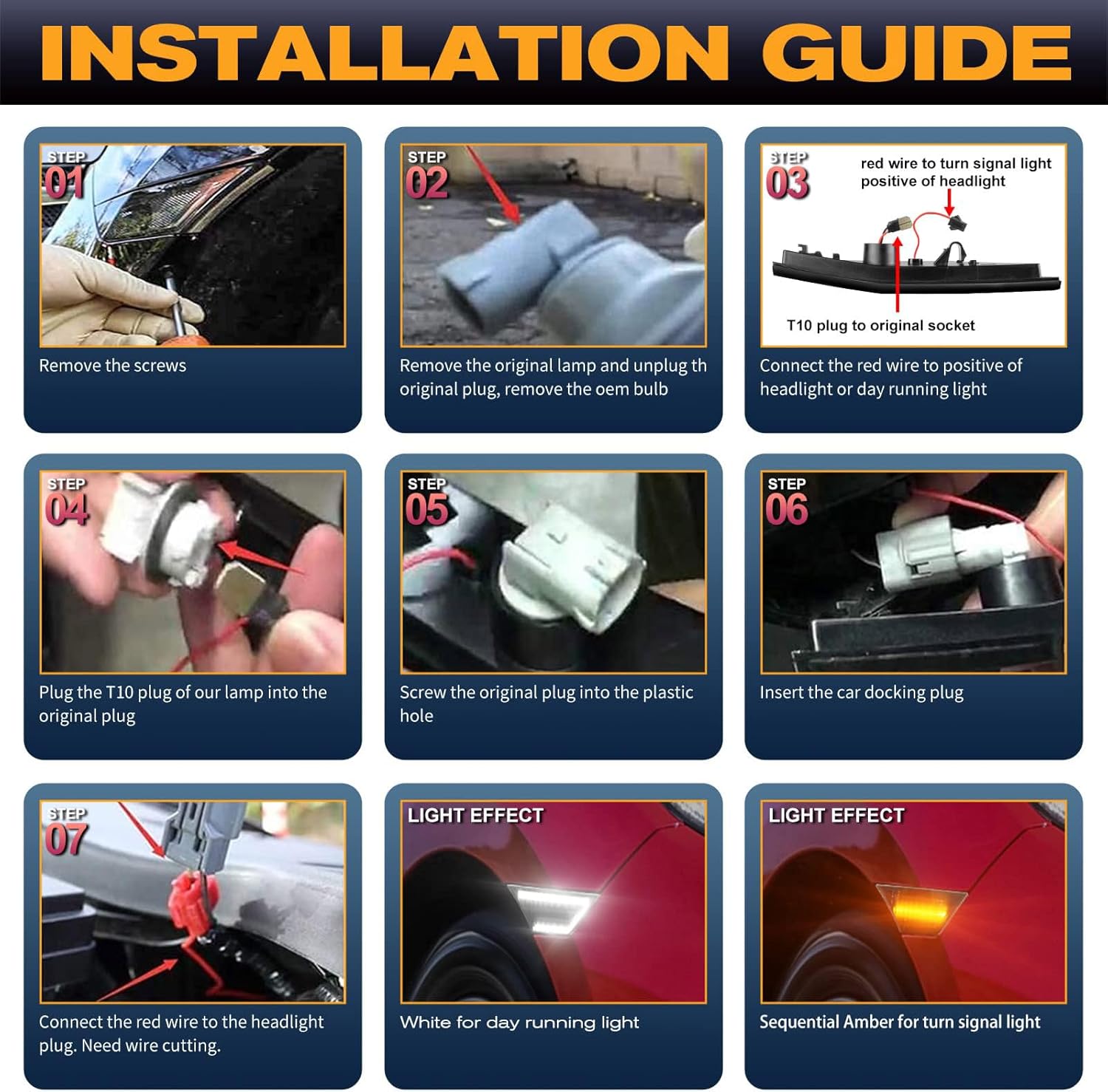 INSTALLATION GUIDE

STEP 01
Remove the screws

STEP 02
Remove the original lamp and unplug th original plug, remove the oem bulb

STEP 03
red wire to turn signal light positive of headlight
T10 plug to original socket
Connect the red wire to positive of headlight or day running light

STEP 04
Plug the T10 plug of our lamp into the original plug

STEP 05
Screw the original plug into the plastic hole

STEP 06
Insert the car docking plug

STEP 07
Connect the red wire to the headlight plug. Need wire cutting.

LIGHT EFFECT
White for day running light

LIGHT EFFECT
Sequential Amber for turn signal light